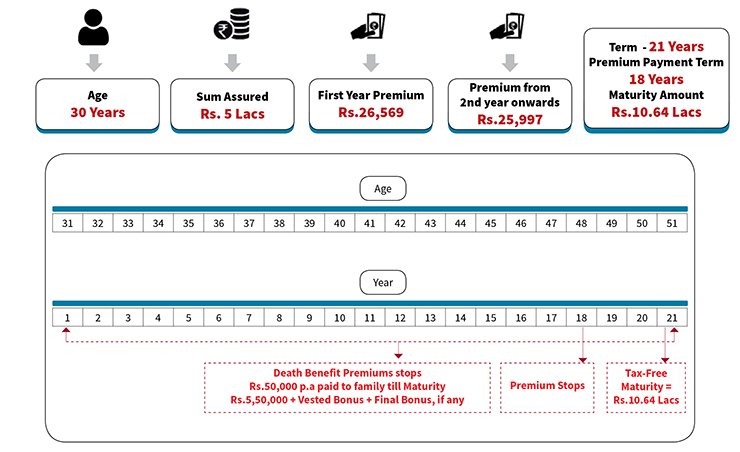 Age
30 Years

Sum Assured
Rs. 5 Lacs

First Year Premium
Rs.26,569

Premium from 2nd year onwards
Rs.25,997

Term - 21 Years
Premium Payment Term
18 Years
Maturity Amount
Rs.10.64 Lacs

Age

| 31 | 32 | 33 | 34 | 35 | 36 | 37 | 38 | 39 | 40 | 41 | 42 | 43 | 44 | 45 | 46 | 47 | 48 | 49 | 50 | 51 |
|---|---|---|---|---|---|---|---|---|---|---|---|---|---|---|---|---|---|---|---|---|

Year

| 1 | 2 | 3 | 4 | 5 | 6 | 7 | 8 | 9 | 10 | 11 | 12 | 13 | 14 | 15 | 16 | 17 | 18 | 19 | 20 | 21 |
|---|---|---|---|---|---|---|---|---|---|---|---|---|---|---|---|---|---|---|---|---|

Death Benefit Premiums stops
Rs.50,000 p.a paid to family till Maturity
Rs.5,50,000 + Vested Bonus + Final Bonus, if any

Premium Stops

Tax-Free
Maturity =
Rs.10.64 Lacs